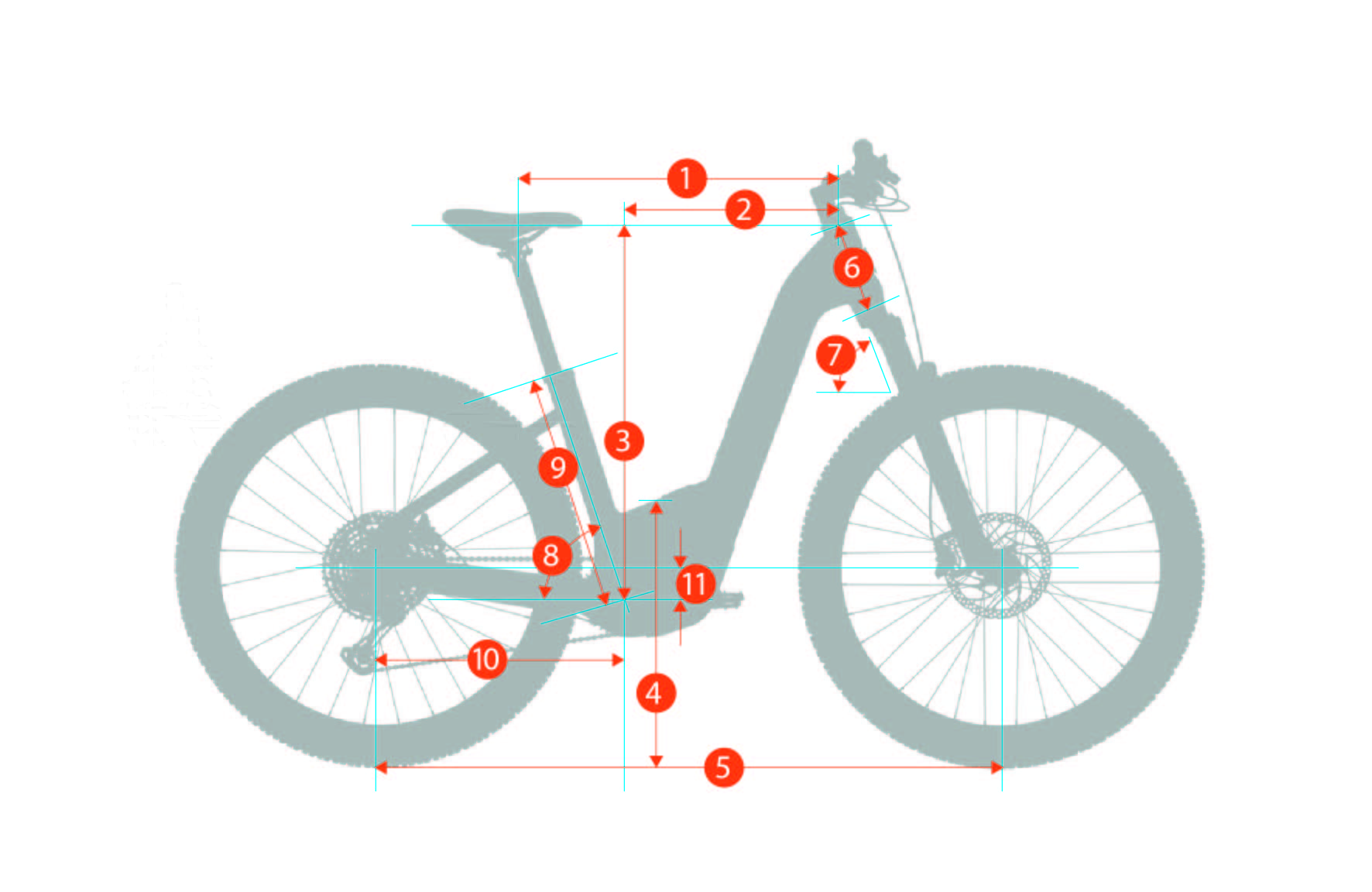 1
2
6
7
3
9
8
11
10
4
5