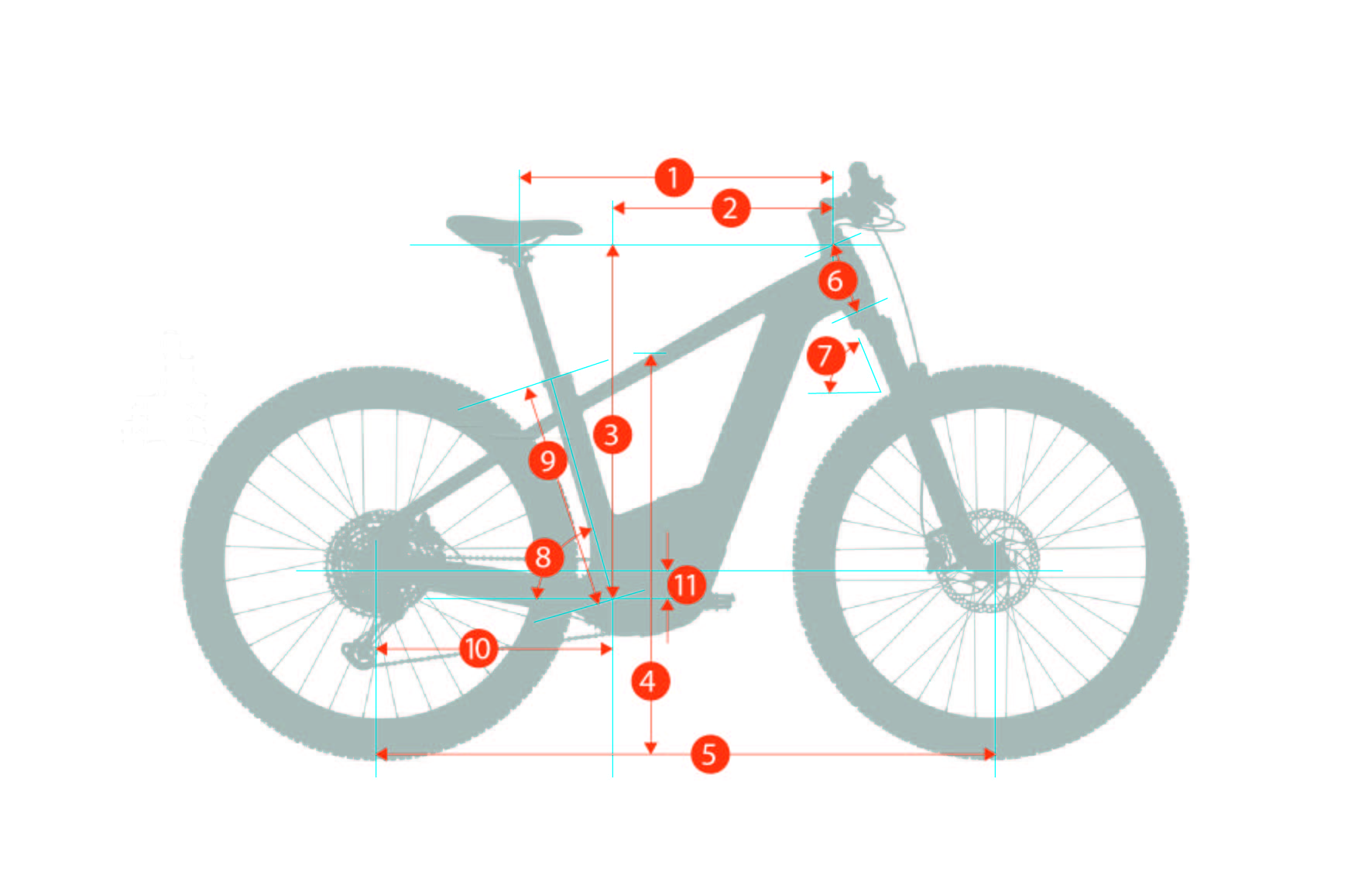 1
2
6
7
3
9
8
11
10
4
5